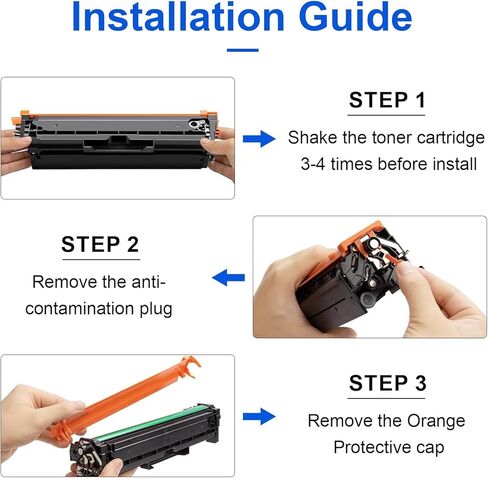 Installation Guide

STEP 1

Shake the toner cartridge 3-4 times before install

STEP 2

Remove the anti-contamination plug

STEP 3

Remove the Orange Protective cap