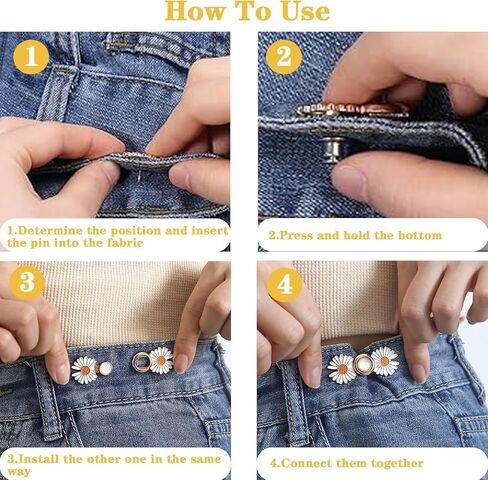 How To Use

1

1.Determine the position and insert the pin into the fabric

2

2.Press and hold the bottom

3

3.Install the other one in the same way

4

4.Connect them together