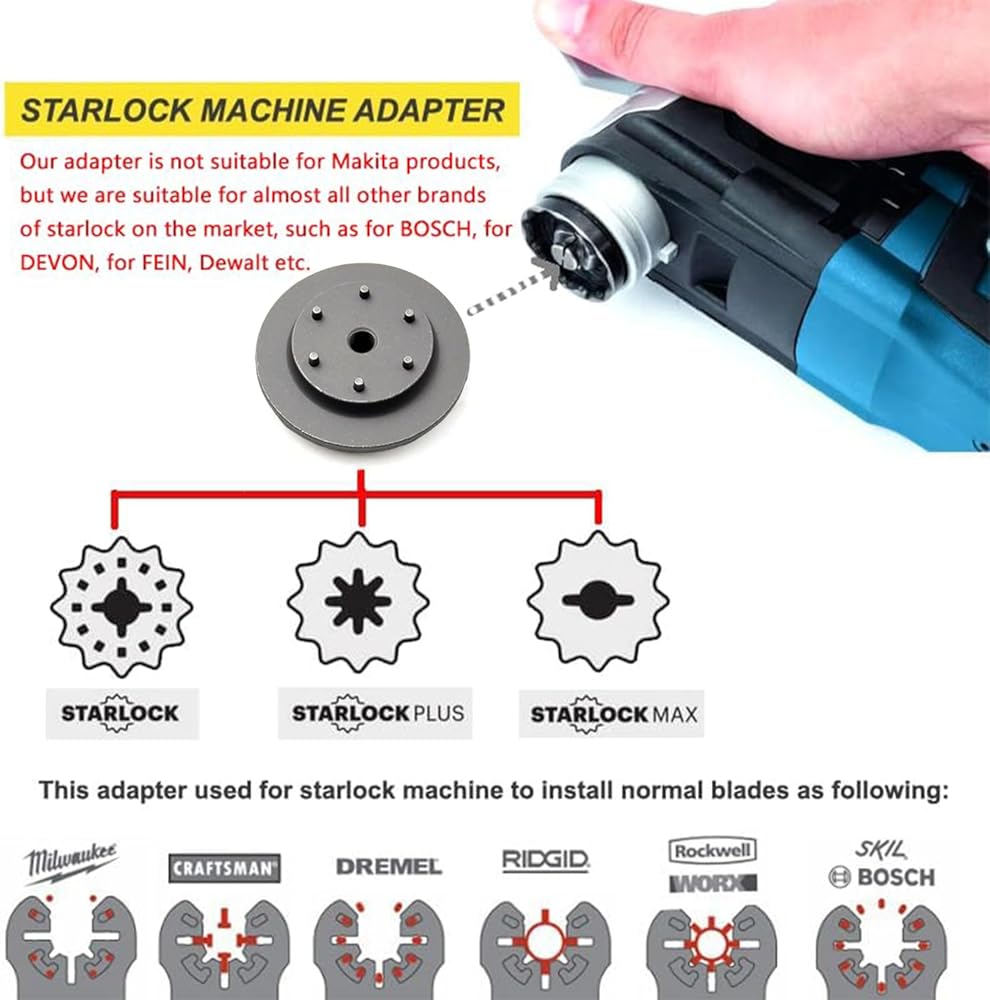 STARLOCK MACHINE ADAPTER

Our adapter is not suitable for Makita products, but we are suitable for almost all other brands of starlock on the market, such as for BOSCH, for DEVON, for FEIN, Dewalt etc.

STARLOCK

STARLOCK PLUS

STARLOCK MAX

This adapter used for starlock machine to install normal blades as following:

Milwaukee

CRAFTSMAN

DREMEL

RIDGID

Rockwell

WORX

SKIL

BOSCH