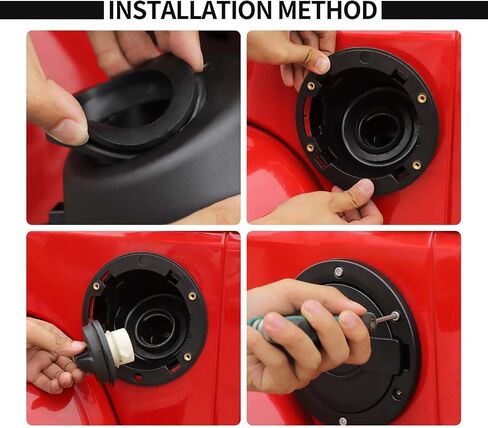 INSTALLATION METHOD