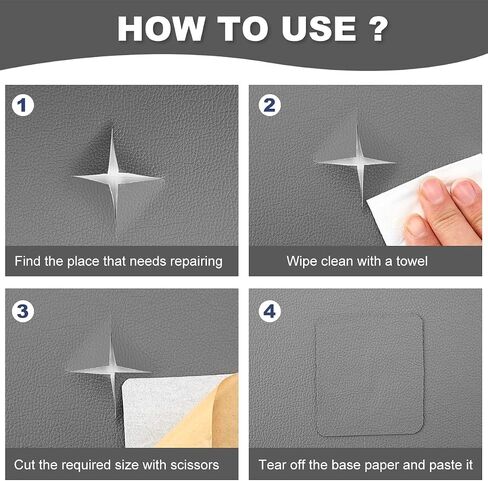 HOW TO USE ?

1

Find the place that needs repairing

2

Wipe clean with a towel

3

Cut the required size with scissors

4

Tear off the base paper and paste it