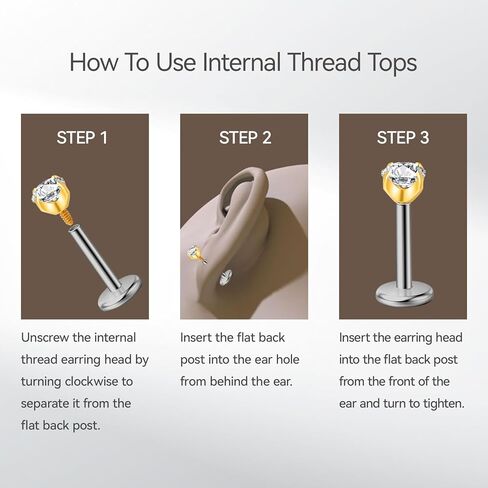 How To Use Internal Thread Tops

STEP 1

Unscrew the internal thread earring head by turning clockwise to separate it from the flat back post.

STEP 2

Insert the flat back post into the ear hole from behind the ear.

STEP 3

Insert the earring head into the flat back post from the front of the ear and turn to tighten.