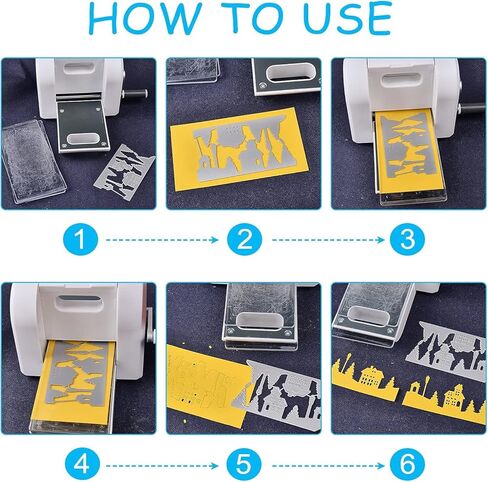 HOW TO USE

1

2

3

4

5

6