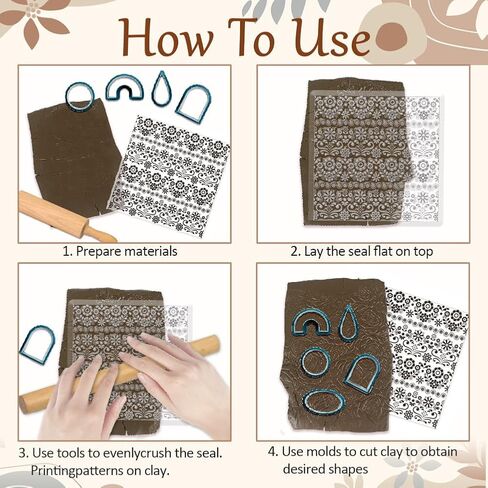 How To Use

1. Prepare materials

2. Lay the seal flat on top

3. Use tools to evenlycrush the seal. Printingpatterns on clay.

4. Use molds to cut clay to obtain desired shapes