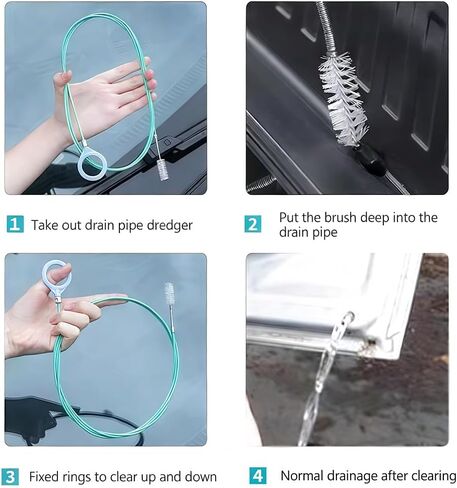 1 Take out drain pipe dredger

2 Put the brush deep into the drain pipe

3 Fixed rings to clear up and down

4 Normal drainage after clearing