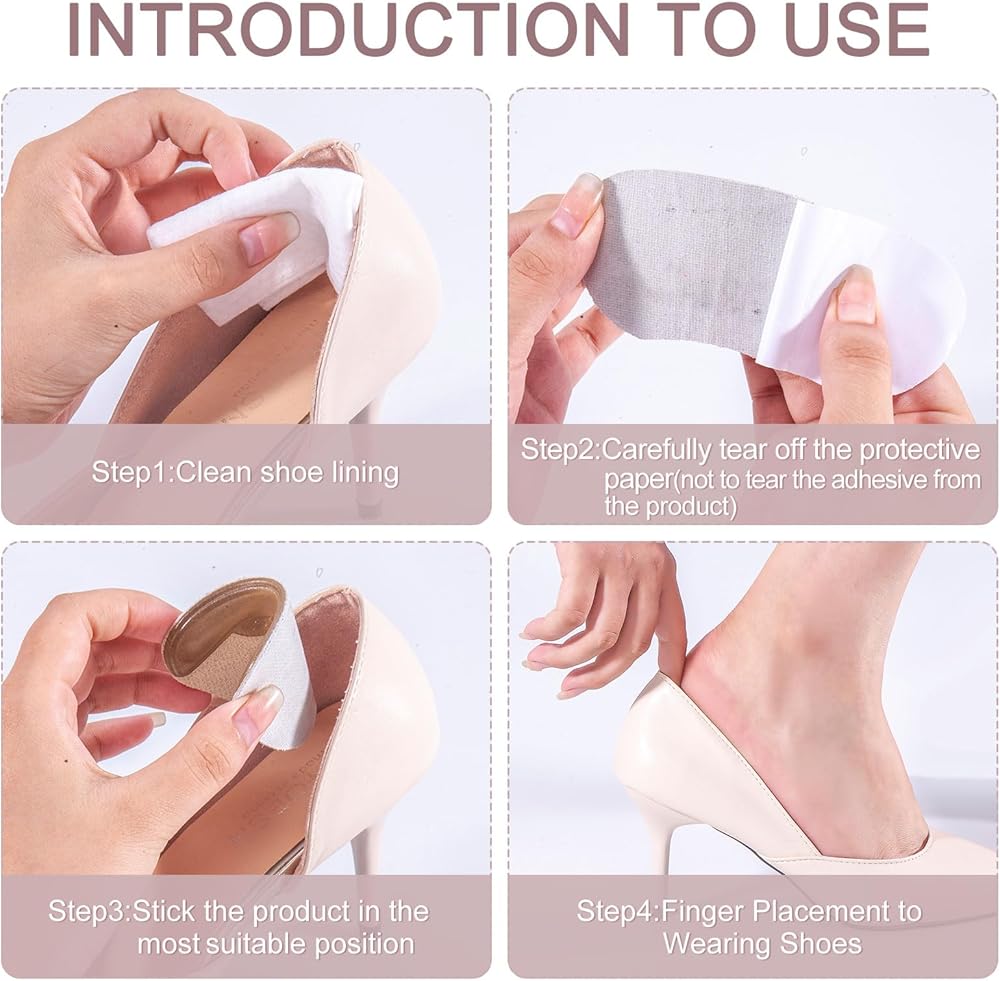 INTRODUCTION TO USE

Step1:Clean shoe lining

Step2:Carefully tear off the protective paper(not to tear the adhesive from the product)

Step3:Stick the product in the most suitable position

Step4:Finger Placement to Wearing Shoes