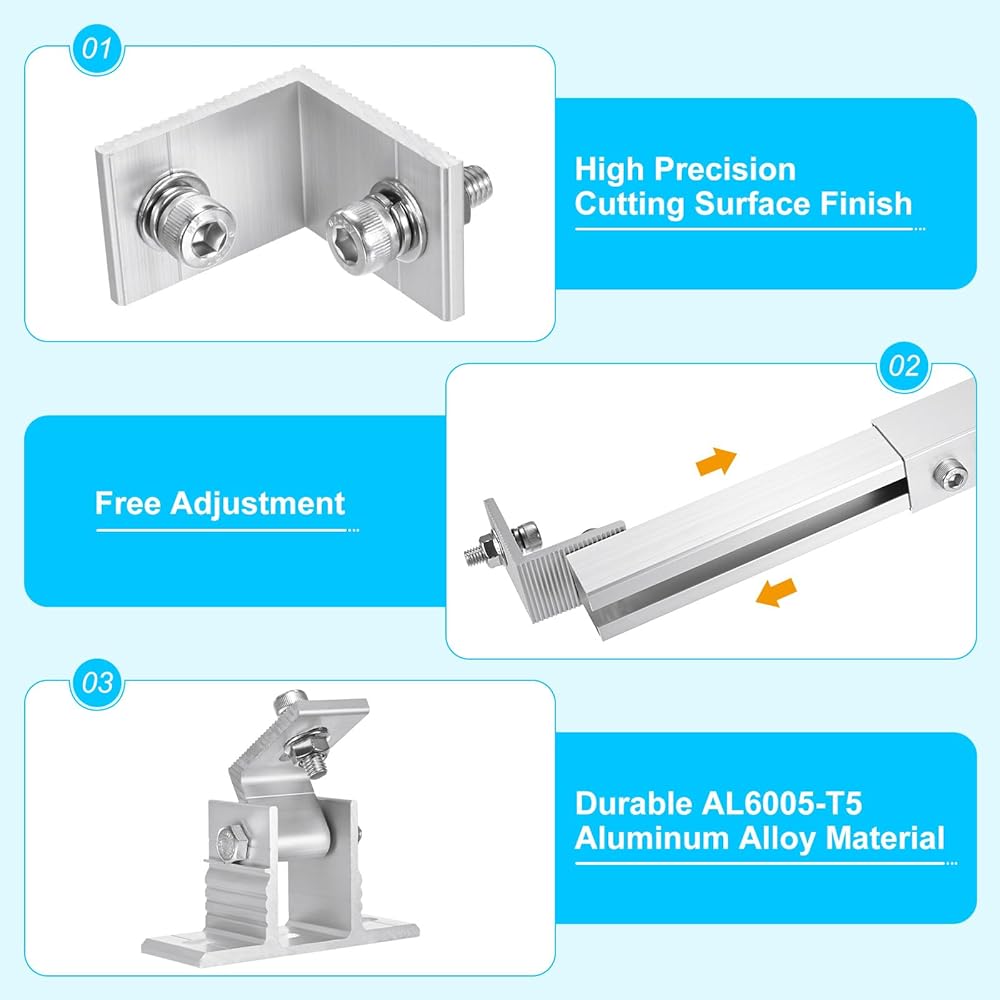 01

High Precision
Cutting Surface Finish

02

Free Adjustment

03

Durable AL6005-T5
Aluminum Alloy Material