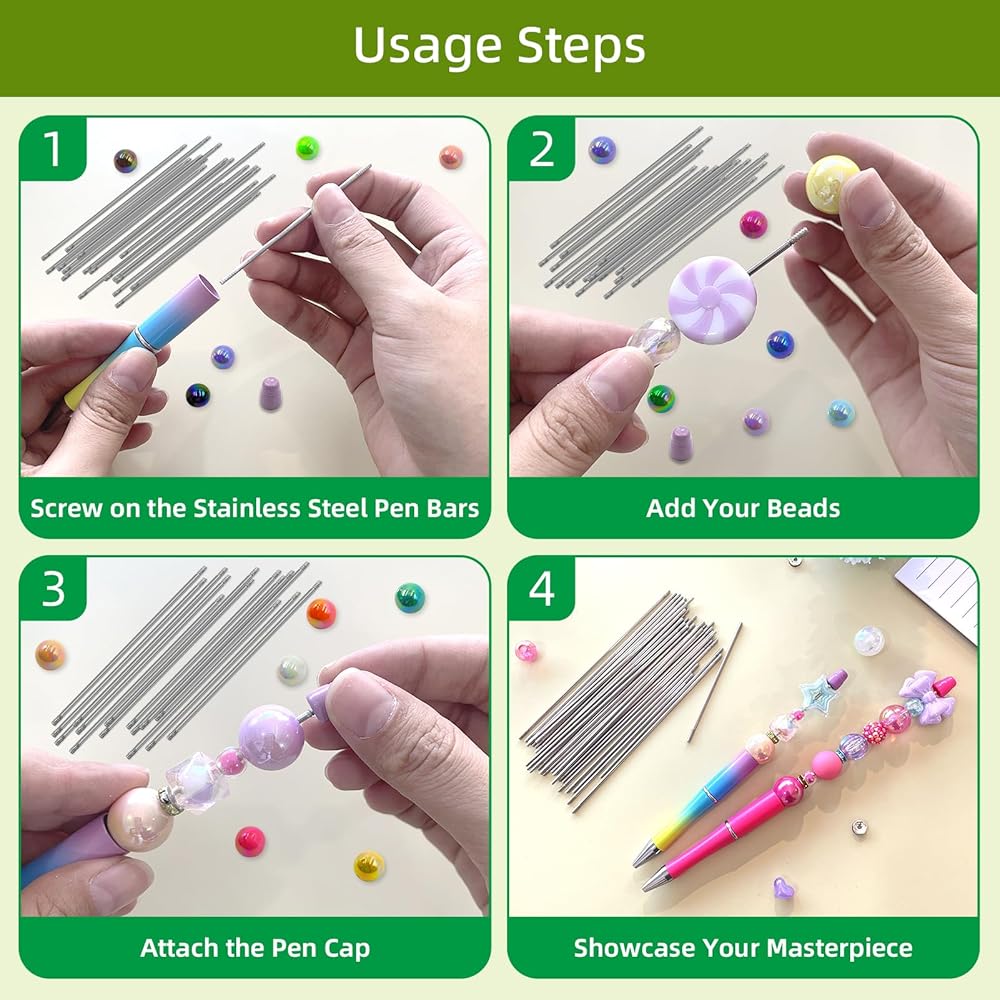 Usage Steps

1

Screw on the Stainless Steel Pen Bars

2

Add Your Beads

3

Attach the Pen Cap

4

Showcase Your Masterpiece