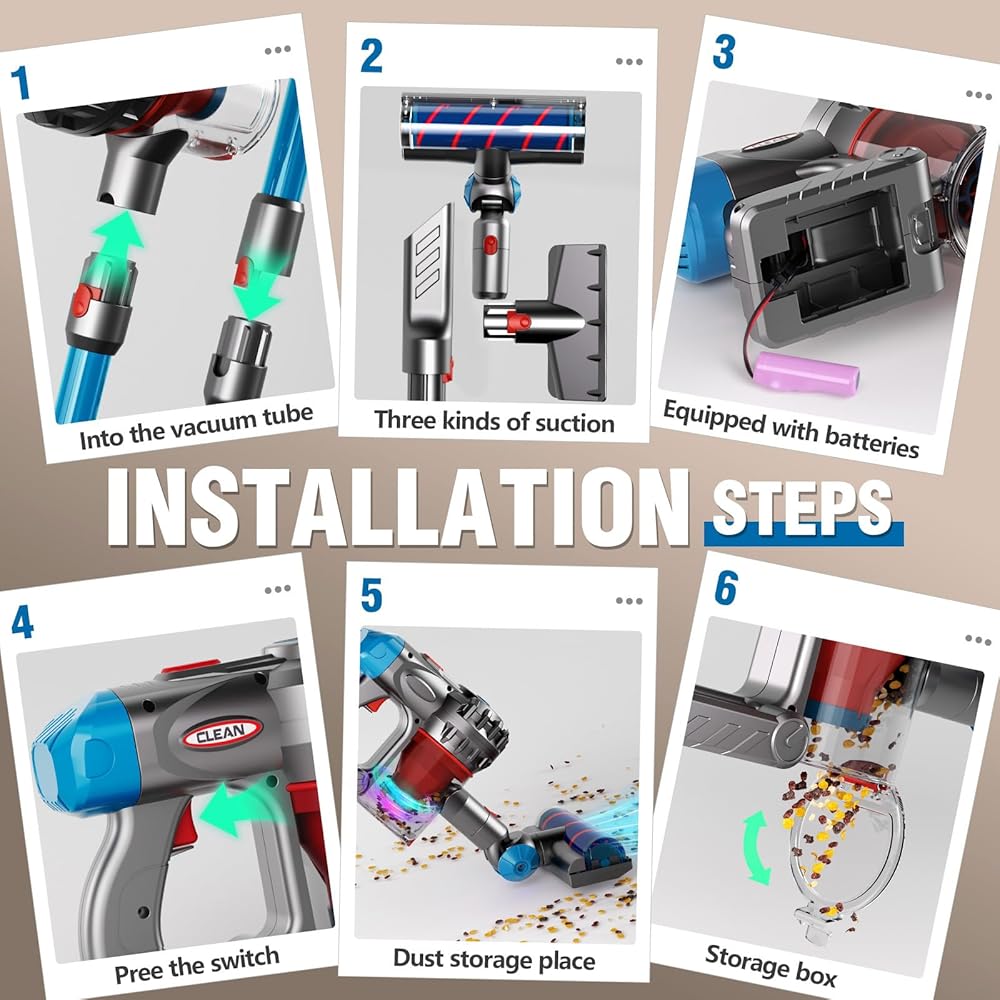 1
Into the vacuum tube

2
Three kinds of suction

3
Equipped with batteries

INSTALLATION STEPS

4
CLEAN
Pree the switch

5
Dust storage place

6
Storage box