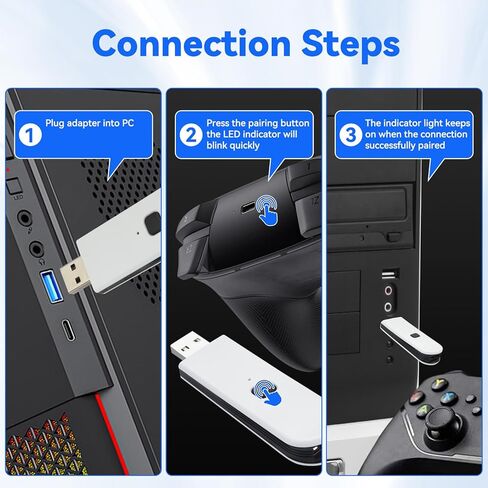 Connection Steps

1 Plug adapter into PC

2 Press the pairing button the LED indicator will blink quickly

3 The indicator light keeps on when the connection successfully paired

LED