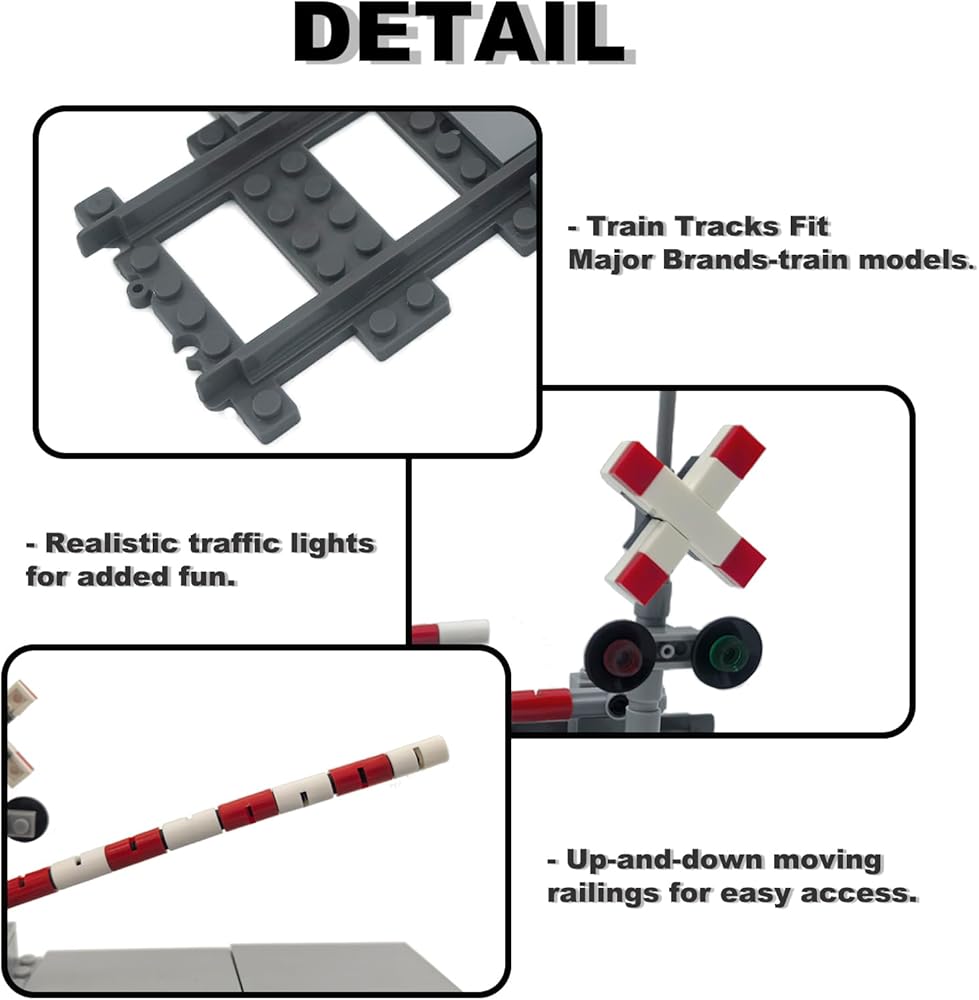 DETAIL

- Train Tracks Fit Major Brands-train models.

- Realistic traffic lights for added fun.

- Up-and-down moving railings for easy access.