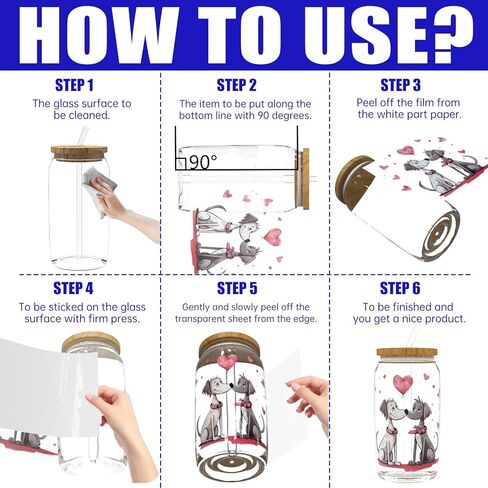 HOW TO USE?

STEP 1
The glass surface to be cleaned.

STEP 2
The item to be put along the bottom line with 90 degrees.

90°

STEP 3
Peel off the film from the white part paper.

STEP 4
To be sticked on the glass surface with firm press.

STEP 5
Gently and slowly peel off the transparent sheet from the edge.

STEP 6
To be finished and you get a nice product.