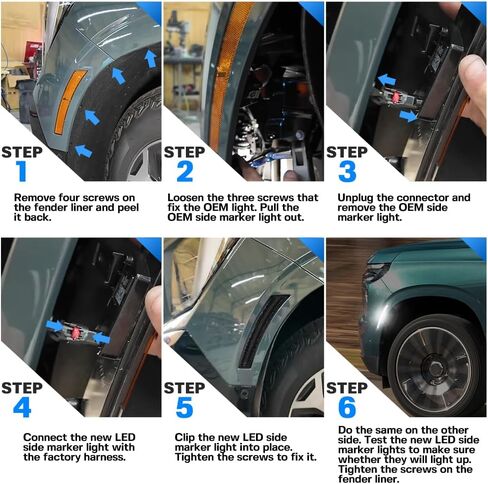 STEP
1

Remove four screws on the fender liner and peel it back.

STEP
2

Loosen the three screws that fix the OEM light. Pull the OEM side marker light out.

STEP
3

Unplug the connector and remove the OEM side marker light.

STEP
4

Connect the new LED side marker light with the factory harness.

STEP
5

Clip the new LED side marker light into place. Tighten the screws to fix it.

STEP
6

Do the same on the other side. Test the new LED side marker lights to make sure whether they will light up. Tighten the screws on the fender liner.