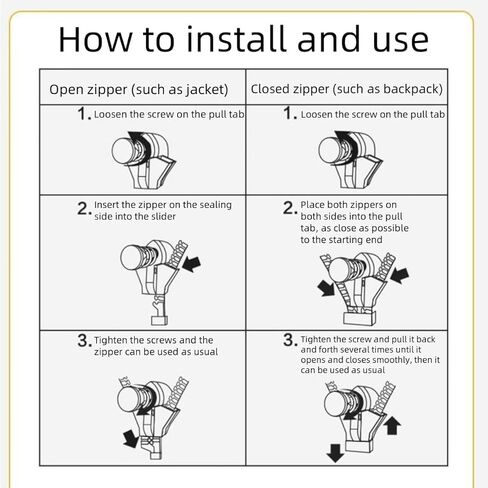 How to install and use

| Open zipper (such as jacket) | Closed zipper (such as backpack) |
|---|---|
| 1. Loosen the screw on the pull tab | 1. Loosen the screw on the pull tab |
| 2. Insert the zipper on the sealing side into the slider | 2. Place both zippers on both sides into the pull tab, as close as possible to the starting end |
| 3. Tighten the screws and the zipper can be used as usual | 3. Tighten the screw and pull it back and forth several times until it opens and closes smoothly, then it can be used as usual |