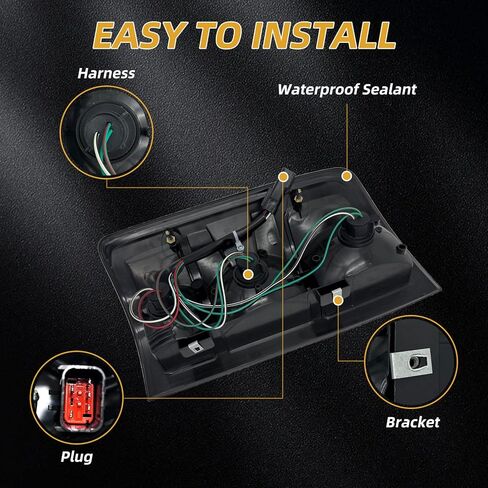 EASY TO INSTALL

Harness

Waterproof Sealant

Bracket

Plug