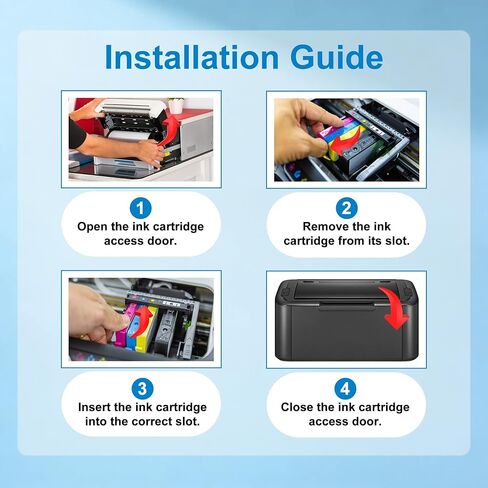 Installation Guide

1
Open the ink cartridge access door.

2
Remove the ink cartridge from its slot.

3
Insert the ink cartridge into the correct slot.

4
Close the ink cartridge access door.