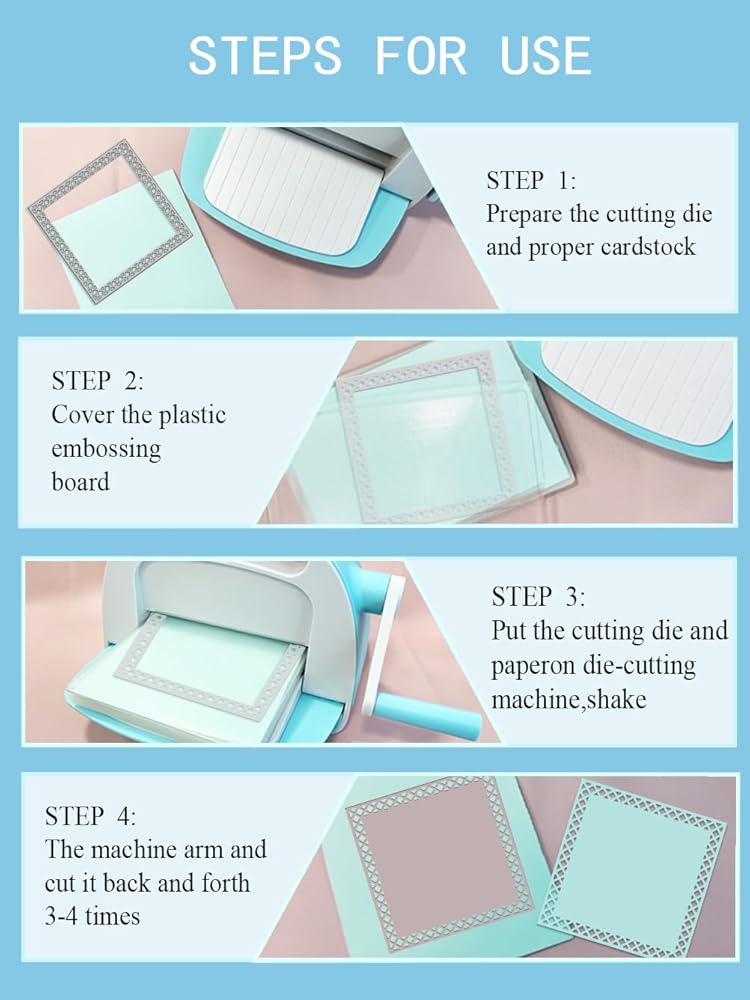 STEPS FOR USE

STEP 1:
Prepare the cutting die and proper cardstock

STEP 2:
Cover the plastic embossing board

STEP 3:
Put the cutting die and paperon die-cutting machine,shake

STEP 4:
The machine arm and cut it back and forth 3-4 times