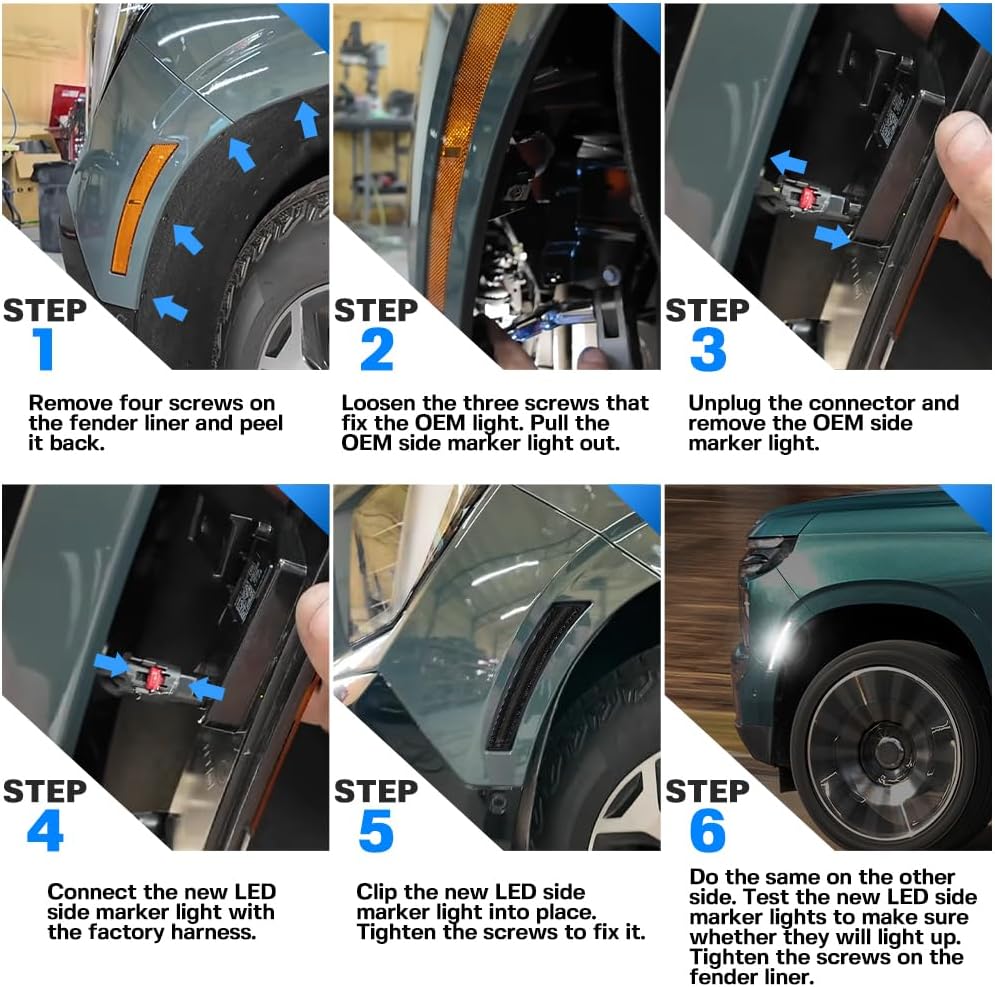 STEP 1

Remove four screws on the fender liner and peel it back.

STEP 2

Loosen the three screws that fix the OEM light. Pull the OEM side marker light out.

STEP 3

Unplug the connector and remove the OEM side marker light.

STEP 4

Connect the new LED side marker light with the factory harness.

STEP 5

Clip the new LED side marker light into place. Tighten the screws to fix it.

STEP 6

Do the same on the other side. Test the new LED side marker lights to make sure whether they will light up. Tighten the screws on the fender liner.