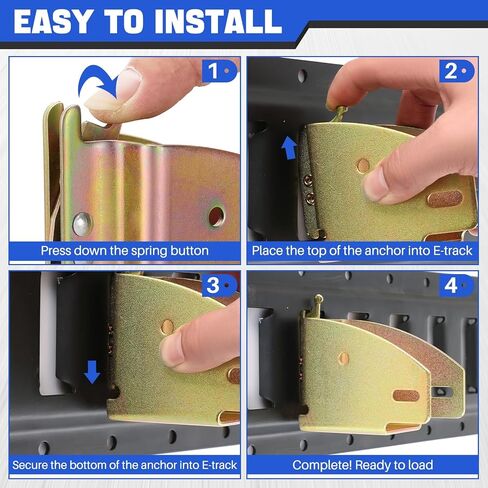 EASY TO INSTALL

1

Press down the spring button

2

Place the top of the anchor into E-track

3

Secure the bottom of the anchor into E-track

4

Complete! Ready to load