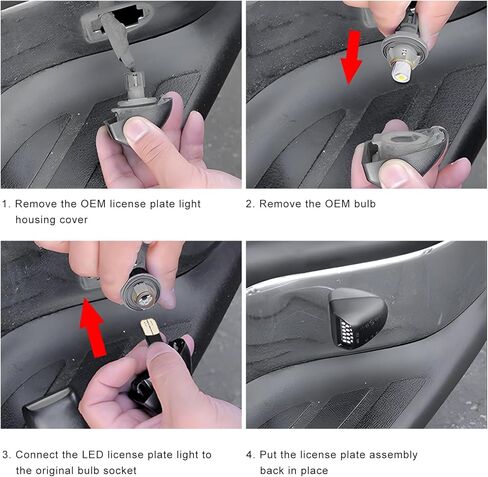 1. Remove the OEM license plate light housing cover

2. Remove the OEM bulb

3. Connect the LED license plate light to the original bulb socket

4. Put the license plate assembly back in place