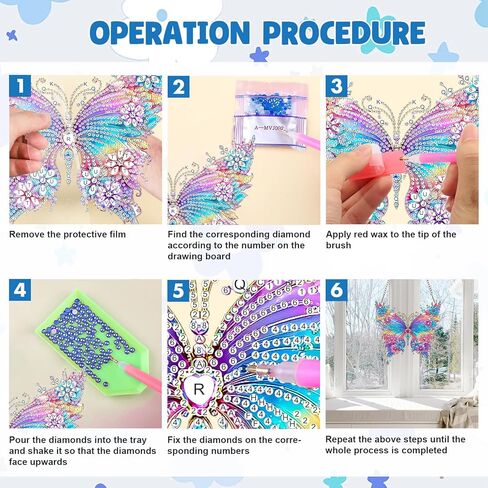 OPERATION PROCEDURE

1

Remove the protective film

2

A—MV2002

Find the corresponding diamond according to the number on the drawing board

3

Apply red wax to the tip of the brush

4

Pour the diamonds into the tray and shake it so that the diamonds face upwards

5

R

Fix the diamonds on the corresponding numbers

6

Repeat the above steps until the whole process is completed