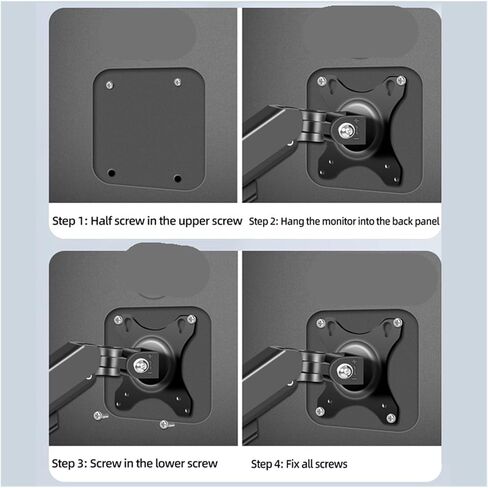 Step 1: Half screw in the upper screw

Step 2: Hang the monitor into the back panel

Step 3: Screw in the lower screw

Step 4: Fix all screws