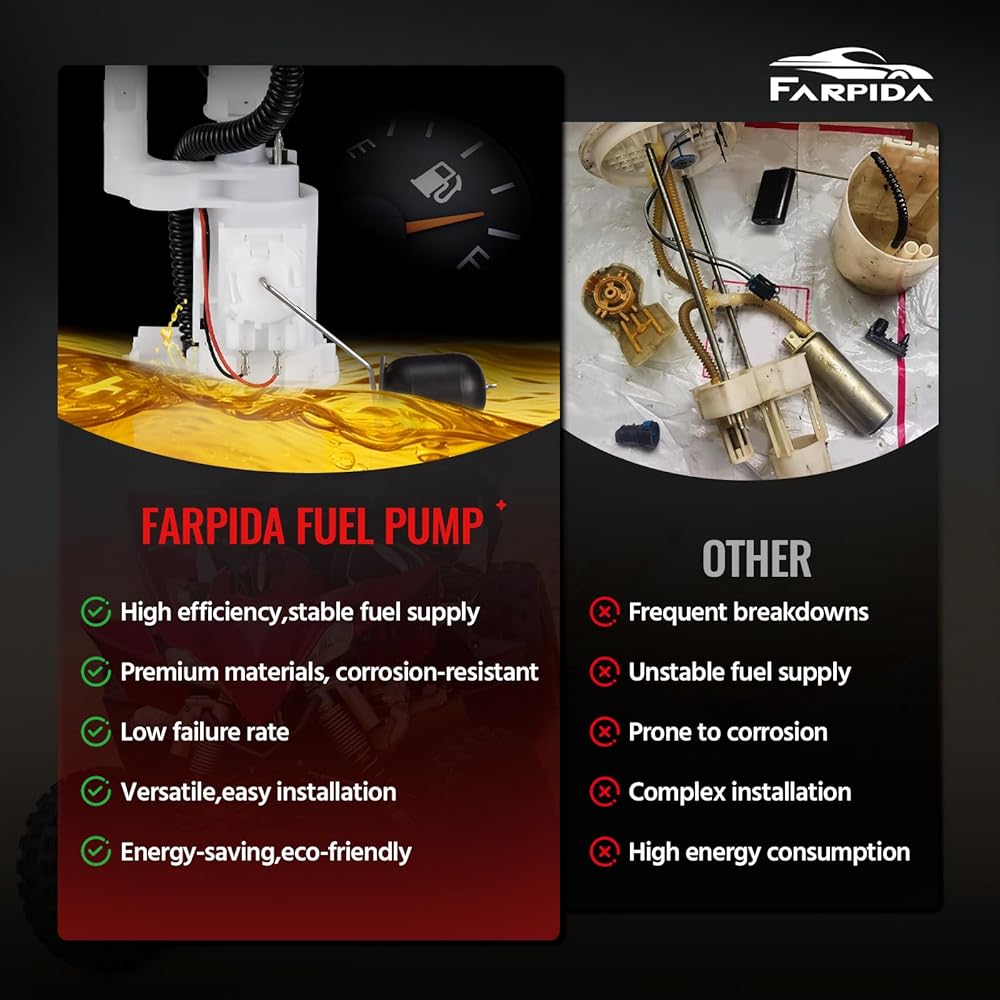 FARPIDA

E F

FARPIDA FUEL PUMP

High efficiency,stable fuel supply

Premium materials, corrosion-resistant

Low failure rate

Versatile,easy installation

Energy-saving,eco-friendly

OTHER

Frequent breakdowns

Unstable fuel supply

Prone to corrosion

Complex installation

High energy consumption