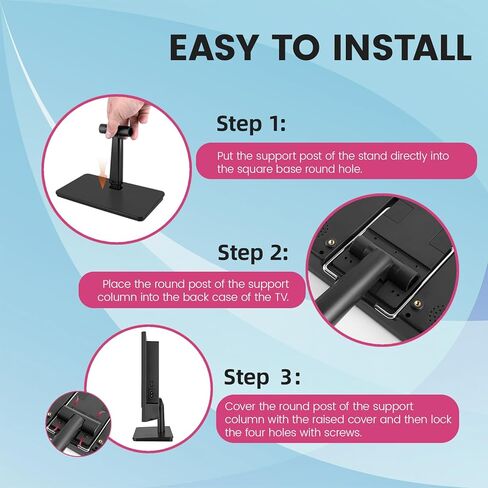 EASY TO INSTALL

Step 1:

Put the support post of the stand directly into the square base round hole.

Step 2:

Place the round post of the support column into the back case of the TV.

Step 3:

Cover the round post of the support column with the raised cover and then lock the four holes with screws.