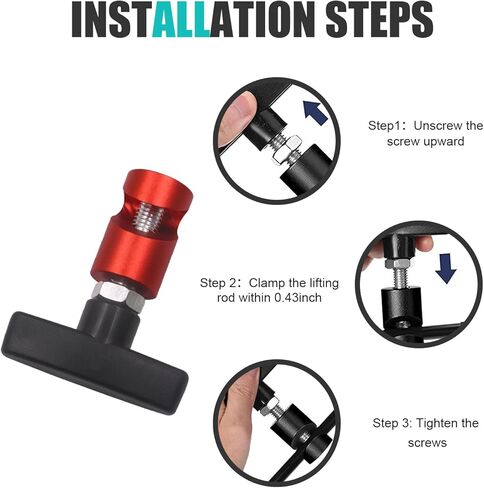 INSTALLATION STEPS

Step1: Unscrew the screw upward

Step 2: Clamp the lifting rod within 0.43inch

Step 3: Tighten the screws