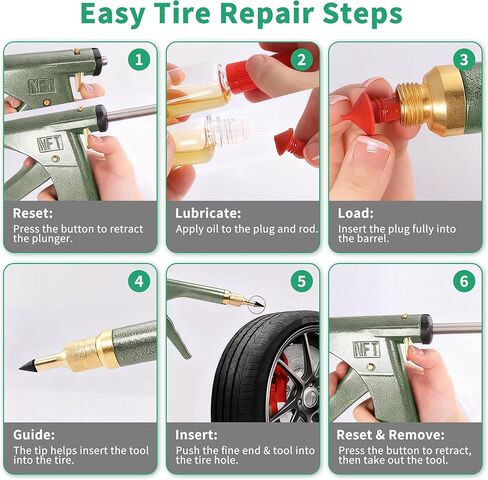 Easy Tire Repair Steps

1
NFT
NFT
Reset:
Press the button to retract the plunger.

2
Lubricate:
Apply oil to the plug and rod.

3
Load:
Insert the plug fully into the barrel.

4
Guide:
The tip helps insert the tool into the tire.

5
Insert:
Push the fine end & tool into the tire hole.

6
NFT
Reset & Remove:
Press the button to retract, then take out the tool.