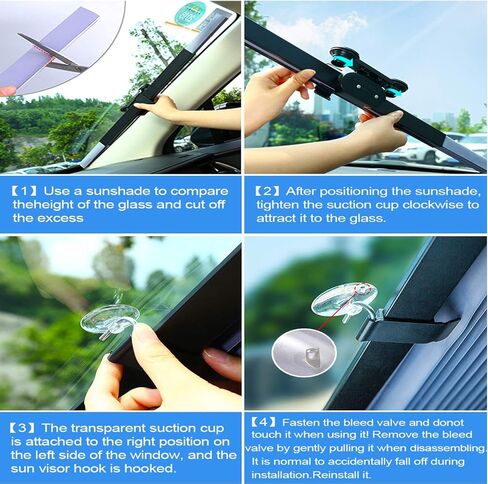 【1】Use a sunshade to compare theheight of the glass and cut off the excess

【2】After positioning the sunshade, tighten the suction cup clockwise to attract it to the glass.

【3】The transparent suction cup is attached to the right position on the left side of the window, and the sun visor hook is hooked.

【4】Fasten the bleed valve and donot touch it when using it! Remove the bleed valve by gently pulling it when disassembling. It is normal to accidentally fall off during installation.Reinstall it.