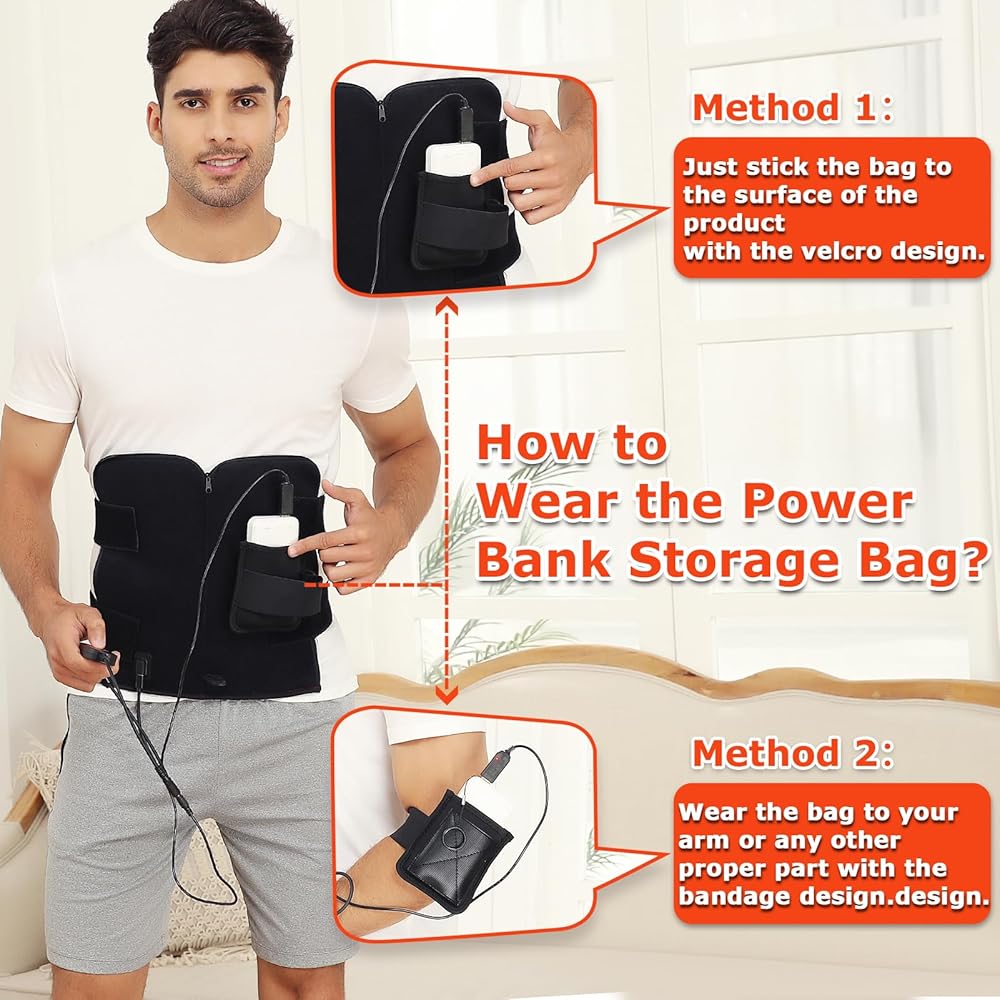 Method 1:

Just stick the bag to the surface of the product with the velcro design.

How to Wear the Power Bank Storage Bag?

Method 2:

Wear the bag to your arm or any other proper part with the bandage design.design.