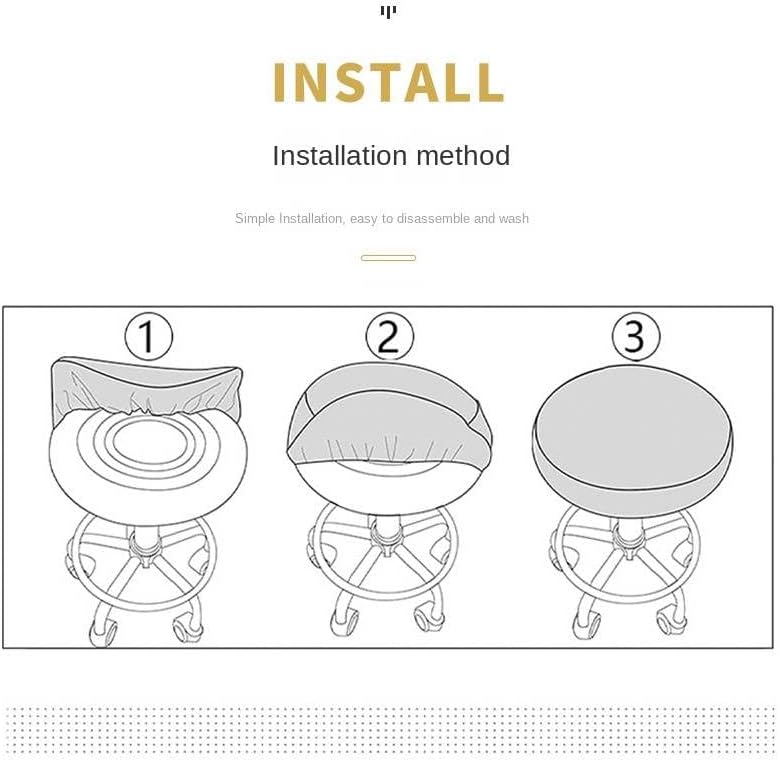 INSTALL

Installation method

Simple Installation, easy to disassemble and wash

1

2

3