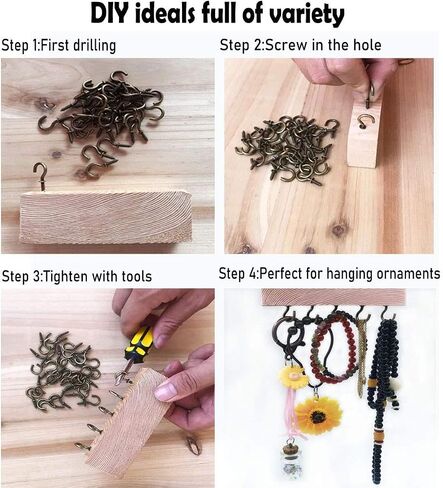 DIY ideals full of variety

Step 1:First drilling

Step 2:Screw in the hole

Step 3:Tighten with tools

Step 4:Perfect for hanging ornaments