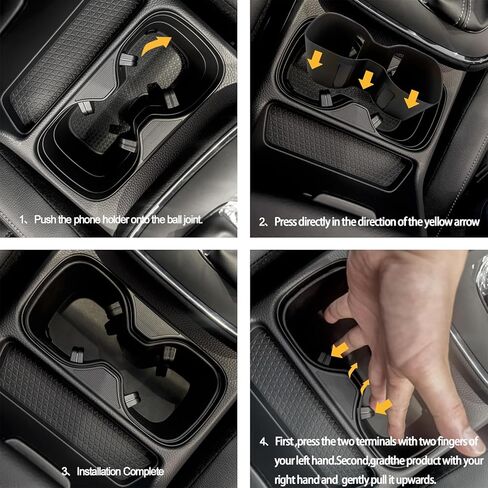 1、Push the phone holder onto the ball joint.

2、Press directly in the direction of the yellow arrow

3、Installation Complete

4、First ,press the two terminals with two fingers of your left hand.Second,gradthe product with your right hand and gently pull it upwards.