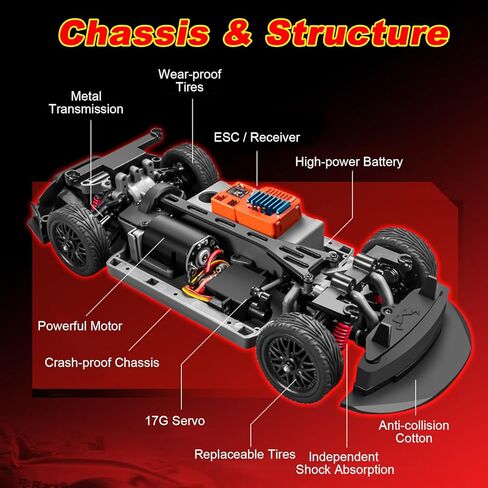 Chassis & Structure

Wear-proof Tires

Metal Transmission

ESC / Receiver

High-power Battery

Powerful Motor

Crash-proof Chassis

17G Servo

Replaceable Tires

Independent Shock Absorption

Anti-collision Cotton