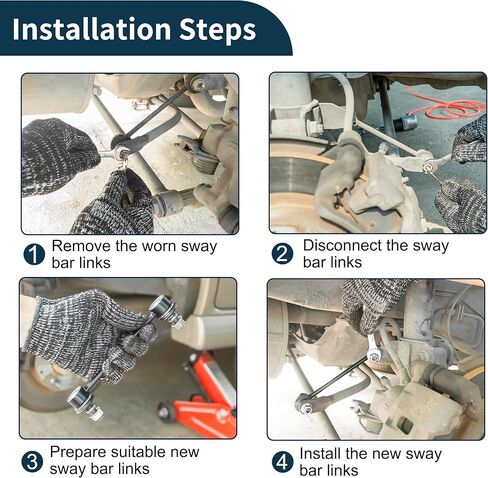 Installation Steps

1 Remove the worn sway bar links

2 Disconnect the sway bar links

3 Prepare suitable new sway bar links

4 Install the new sway bar links