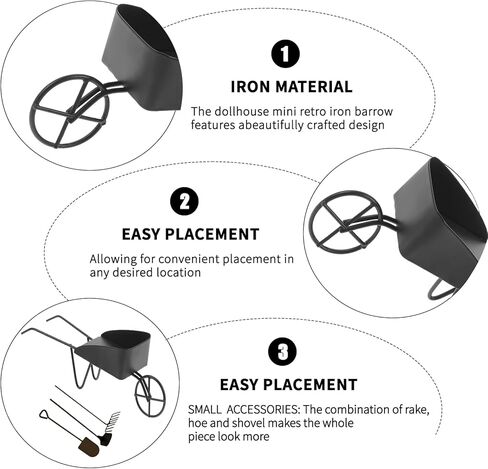 1

IRON MATERIAL

The dollhouse mini retro iron barrow features abeautifully crafted design

2

EASY PLACEMENT

Allowing for convenient placement in any desired location

3

EASY PLACEMENT

SMALL ACCESSORIES: The combination of rake, hoe and shovel makes the whole piece look more