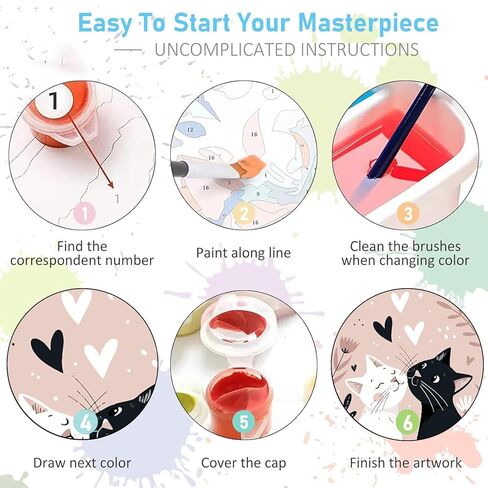 Easy To Start Your Masterpiece
UNCOMPLICATED INSTRUCTIONS

1
1
1
Find the correspondent number

1
12
16
16
16
1
9
16
2
Paint along line

3
Clean the brushes when changing color

4
Draw next color

5
Cover the cap

6
Finish the artwork