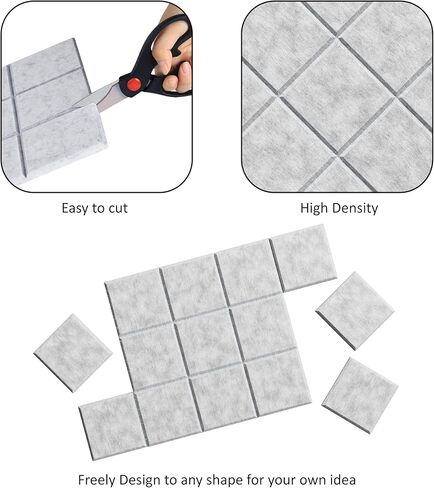 Easy to cut

High Density

Freely Design to any shape for your own idea