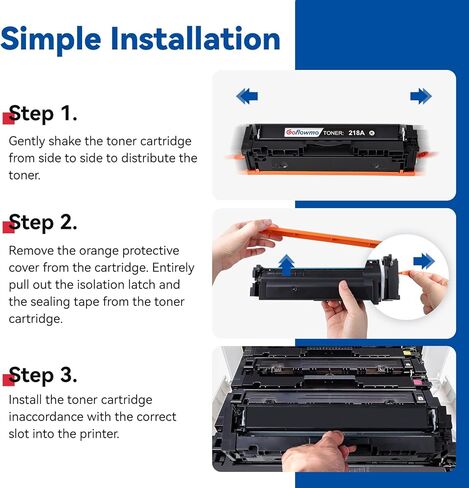 Simple Installation

Step 1.
Gently shake the toner cartridge from side to side to distribute the toner.

Goflowmo TONER: 218A

Step 2.
Remove the orange protective cover from the cartridge. Entirely pull out the isolation latch and the sealing tape from the toner cartridge.

Step 3.
Install the toner cartridge inaccordance with the correct slot into the printer.