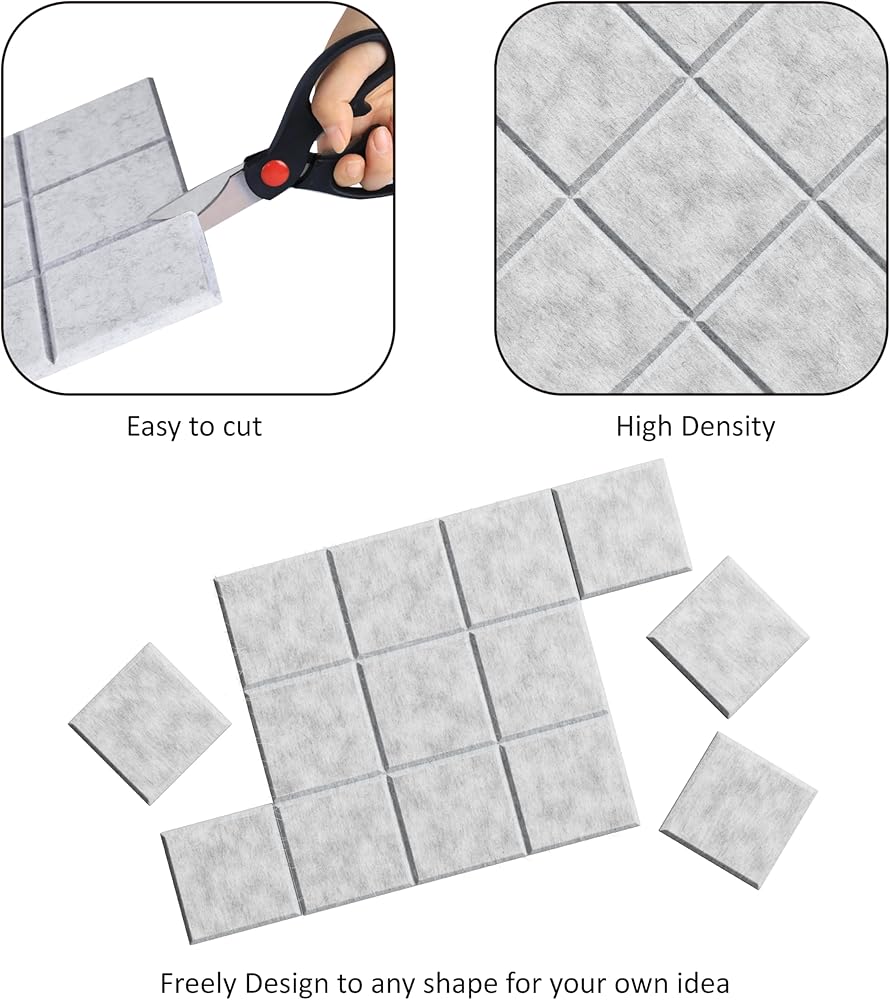 Easy to cut

High Density

Freely Design to any shape for your own idea