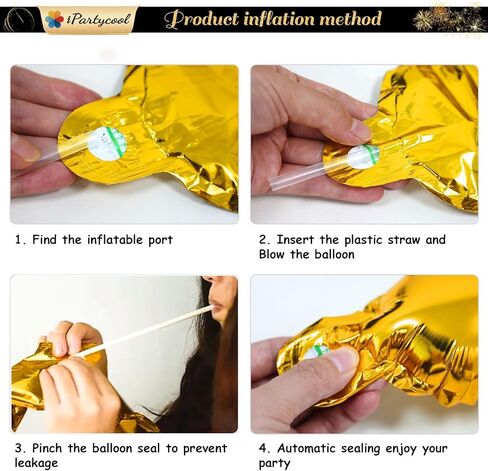 iPartycool

Product inflation method

1. Find the inflatable port

2. Insert the plastic straw and Blow the balloon

3. Pinch the balloon seal to prevent leakage

4. Automatic sealing enjoy your party