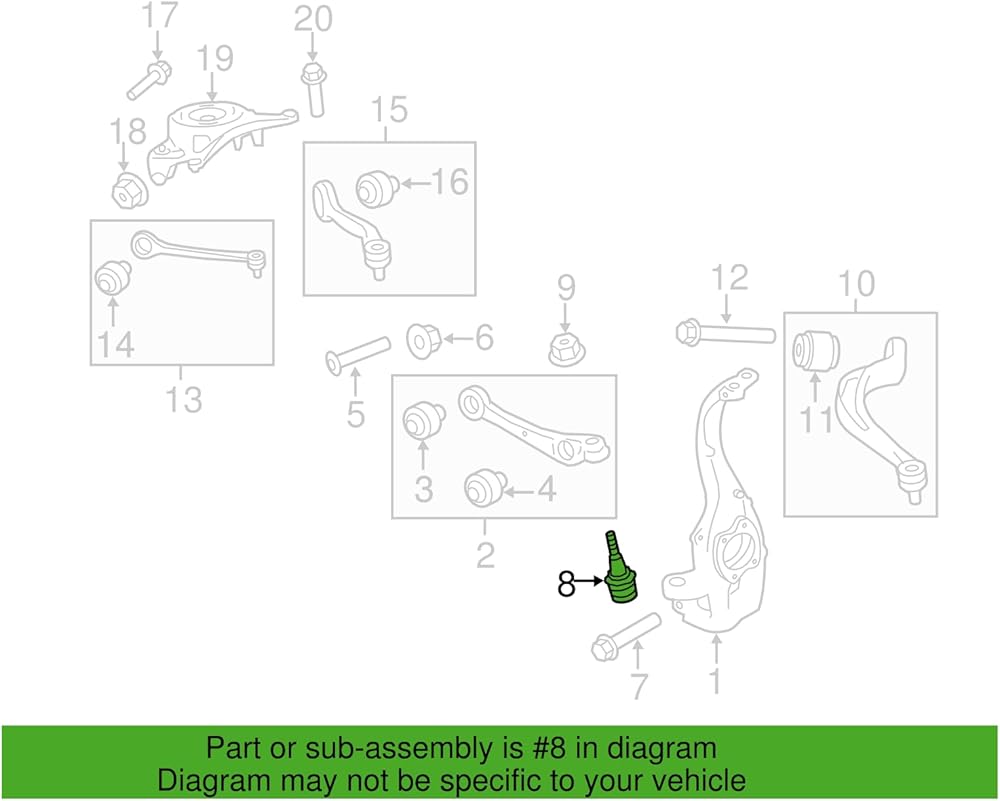 17
20
19
18
15
16
13
14
9
12
10
6
5
11
3
4
2
8
7
1

Part or sub-assembly is #8 in diagram
Diagram may not be specific to your vehicle