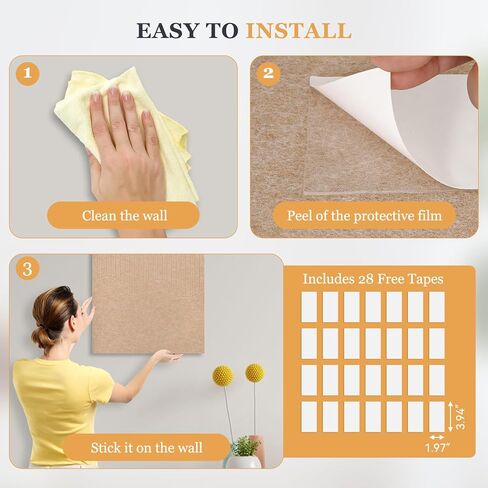 EASY TO INSTALL

1

Clean the wall

2

Peel of the protective film

3

Stick it on the wall

Includes 28 Free Tapes

3.94"

1.97"