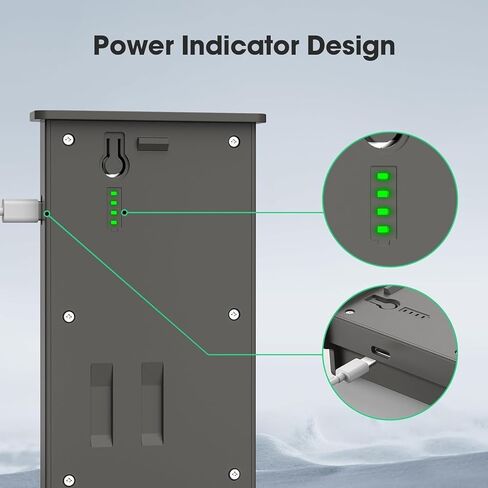 Power Indicator Design