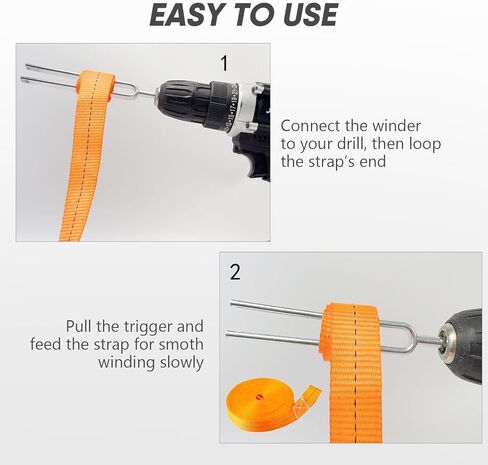 EASY TO USE

1

Connect the winder to your drill, then loop the strap's end

2

Pull the trigger and feed the strap for smoth winding slowly