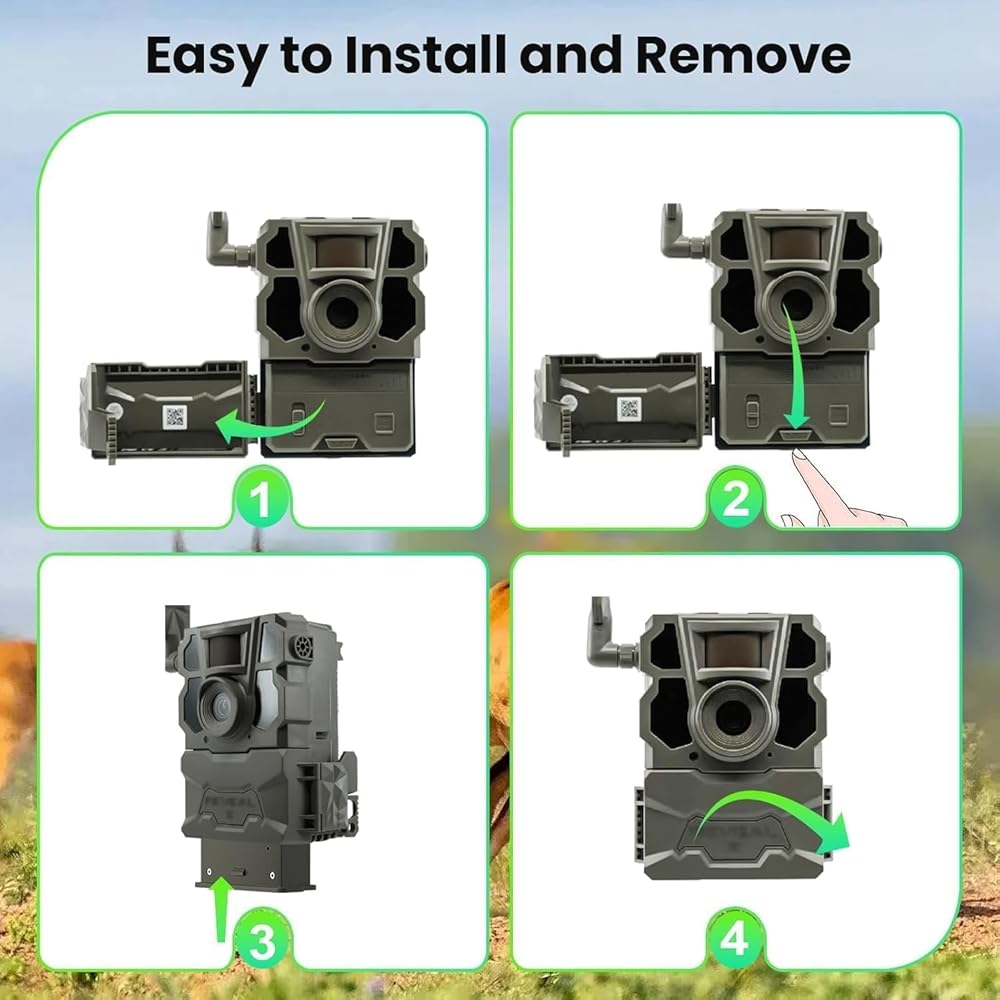 Easy to Install and Remove

1

2

3

4