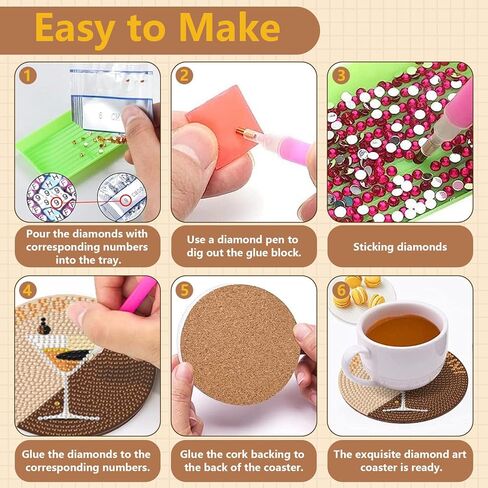 Easy to Make

1

Pour the diamonds with corresponding numbers into the tray.

2

Use a diamond pen to dig out the glue block.

3

Sticking diamonds

4

Glue the diamonds to the corresponding numbers.

5

Glue the cork backing to the back of the coaster.

6

The exquisite diamond art coaster is ready.