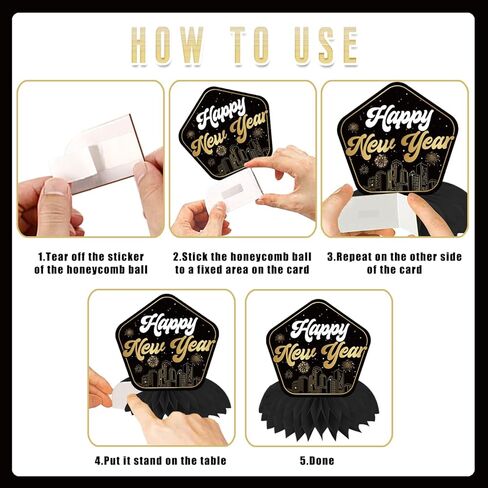 HOW TO USE

Happy New Year

Happy New Year

1.Tear off the sticker of the honeycomb ball

2.Stick the honeycomb ball to a fixed area on the card

3.Repeat on the other side of the card

Happy New Year

Happy New Year

4.Put it stand on the table

5.Done